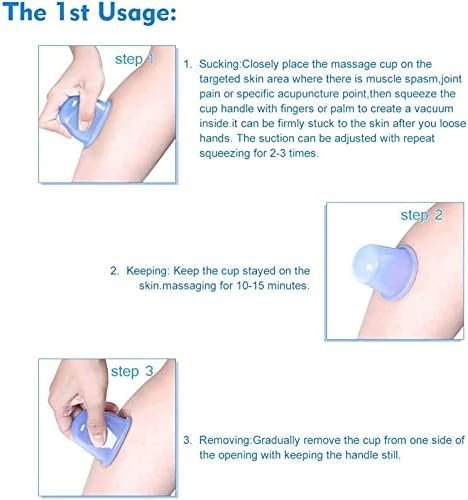 The 1st Usage:

step 1

1. Sucking:Closely place the massage cup on the targeted skin area where there is muscle spasm,joint pain or specific acupuncture point,then squeeze the cup handle with fingers or palm to create a vacuum inside.it can be firmly stuck to the skin after you loose hands. The suction can be adjusted with repeat squeezing for 2-3 times.

step 2

2. Keeping: Keep the cup stayed on the skin.massaging for 10-15 minutes.

step 3

3. Removing:Gradually remove the cup from one side of the opening with keeping the handle still.