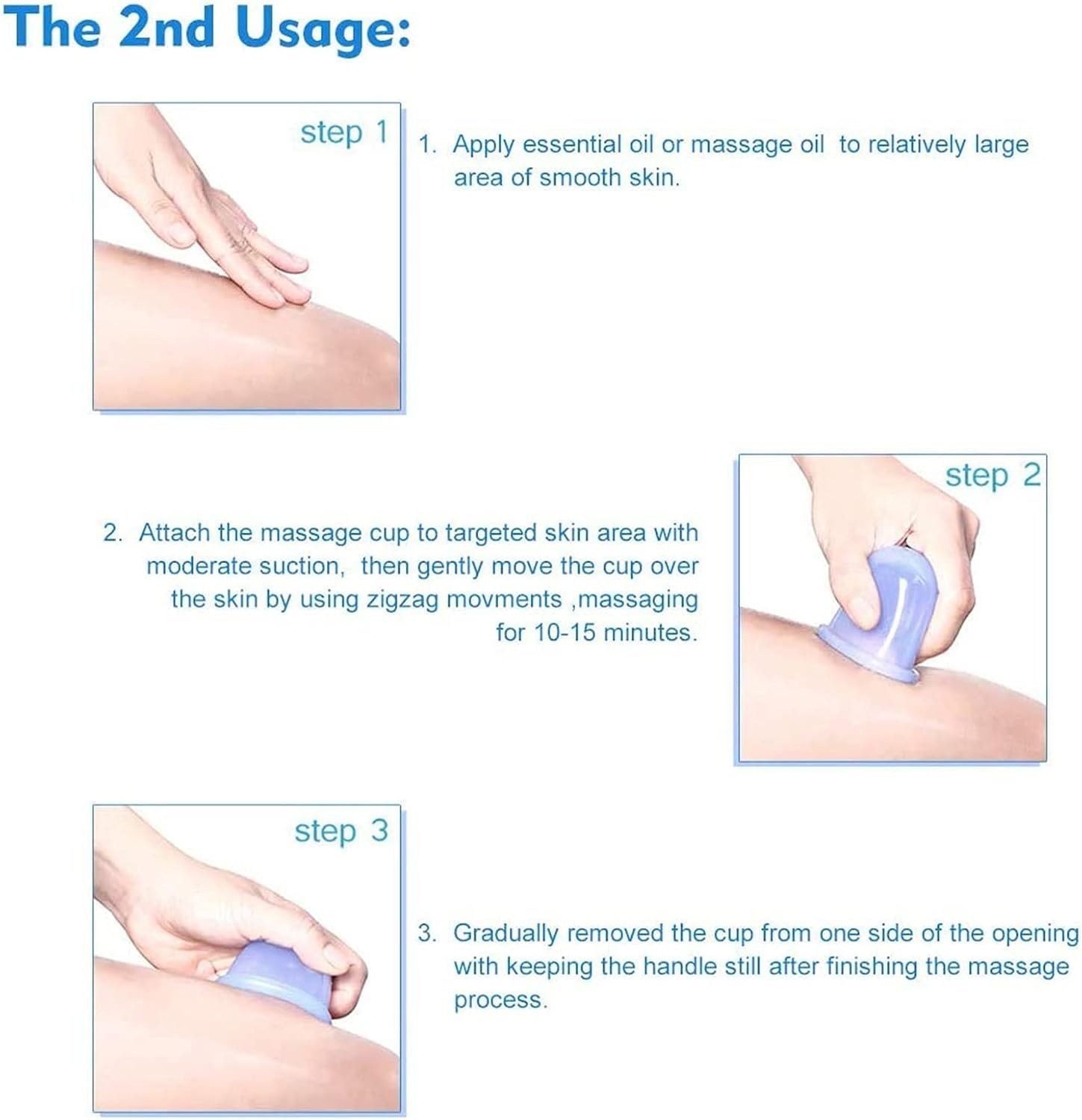 The 2nd Usage:

step 1

1. Apply essential oil or massage oil to relatively large area of smooth skin.

step 2

2. Attach the massage cup to targeted skin area with moderate suction, then gently move the cup over the skin by using zigzag movments ,massaging for 10-15 minutes.

step 3

3. Gradually removed the cup from one side of the opening with keeping the handle still after finishing the massage process.