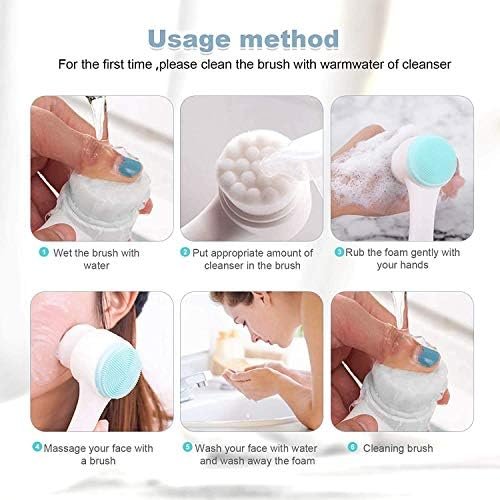 Usage method

For the first time ,please clean the brush with warmwater of cleanser

1 Wet the brush with water

2 Put appropriate amount of cleanser in the brush

3 Rub the foam gently with your hands

4 Massage your face with a brush

5 Wash your face with water and wash away the foam

6 Cleaning brush