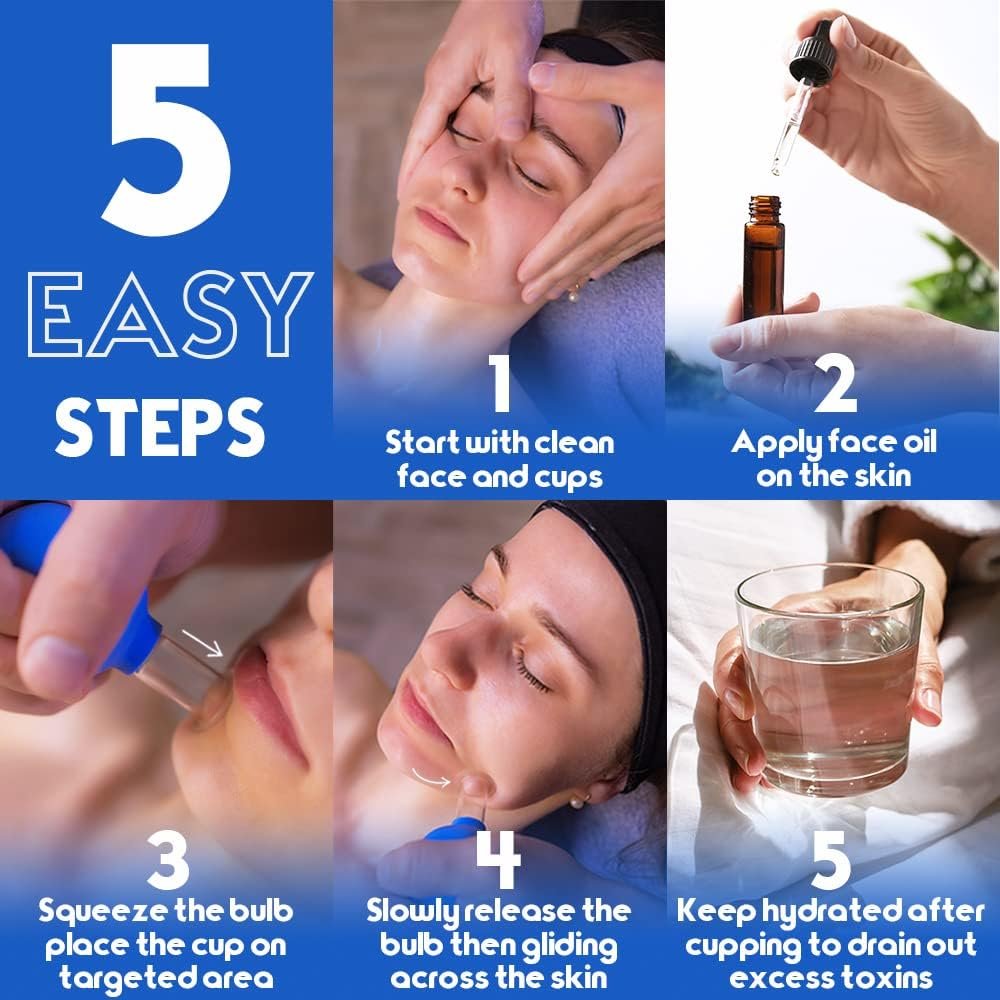 5 EASY STEPS

1
Start with clean face and cups

2
Apply face oil on the skin

3
Squeeze the bulb place the cup on targeted area

4
Slowly release the bulb then gliding across the skin

5
Keep hydrated after cupping to drain out excess toxins