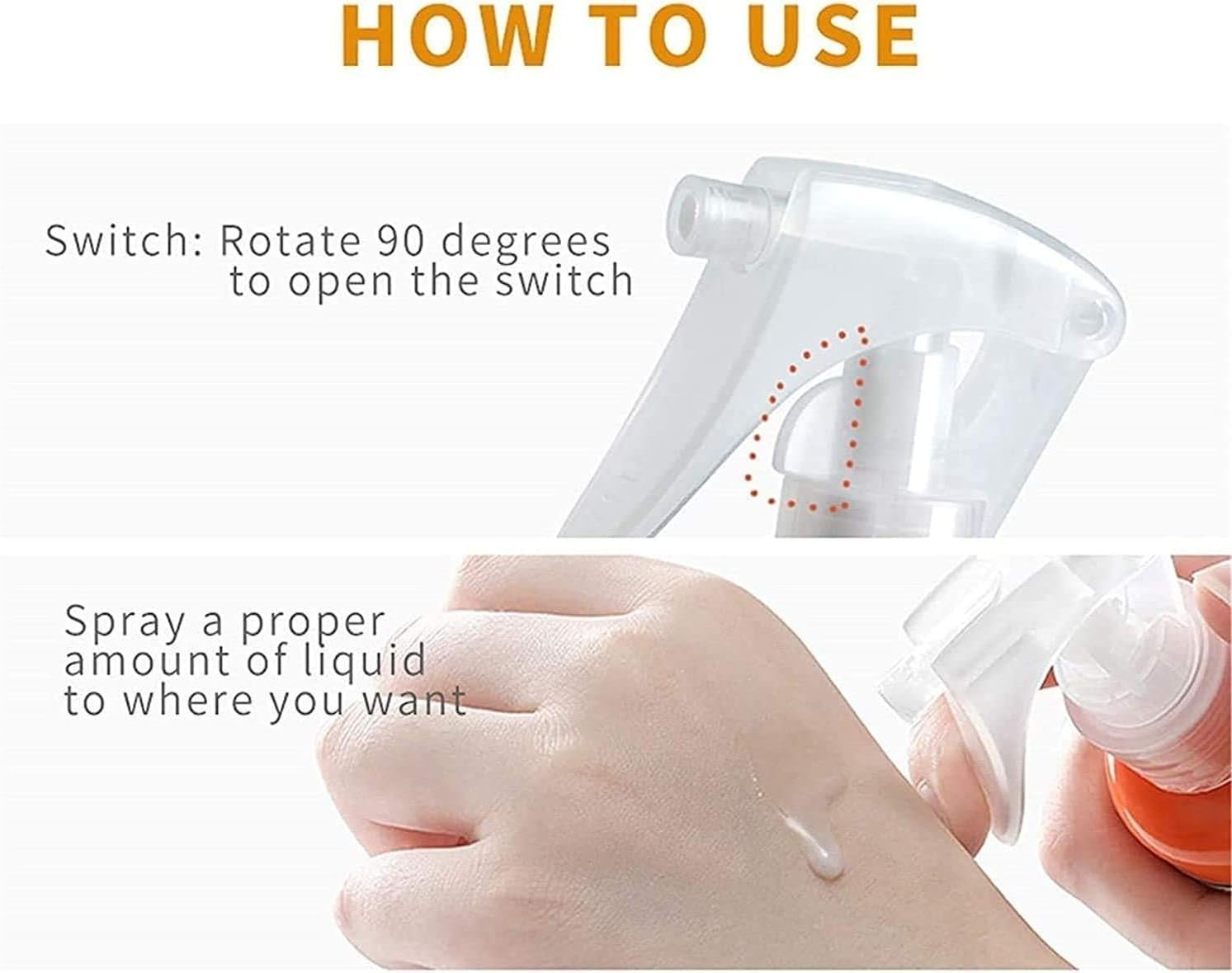 HOW TO USE

Switch: Rotate 90 degrees to open the switch

Spray a proper amount of liquid to where you want