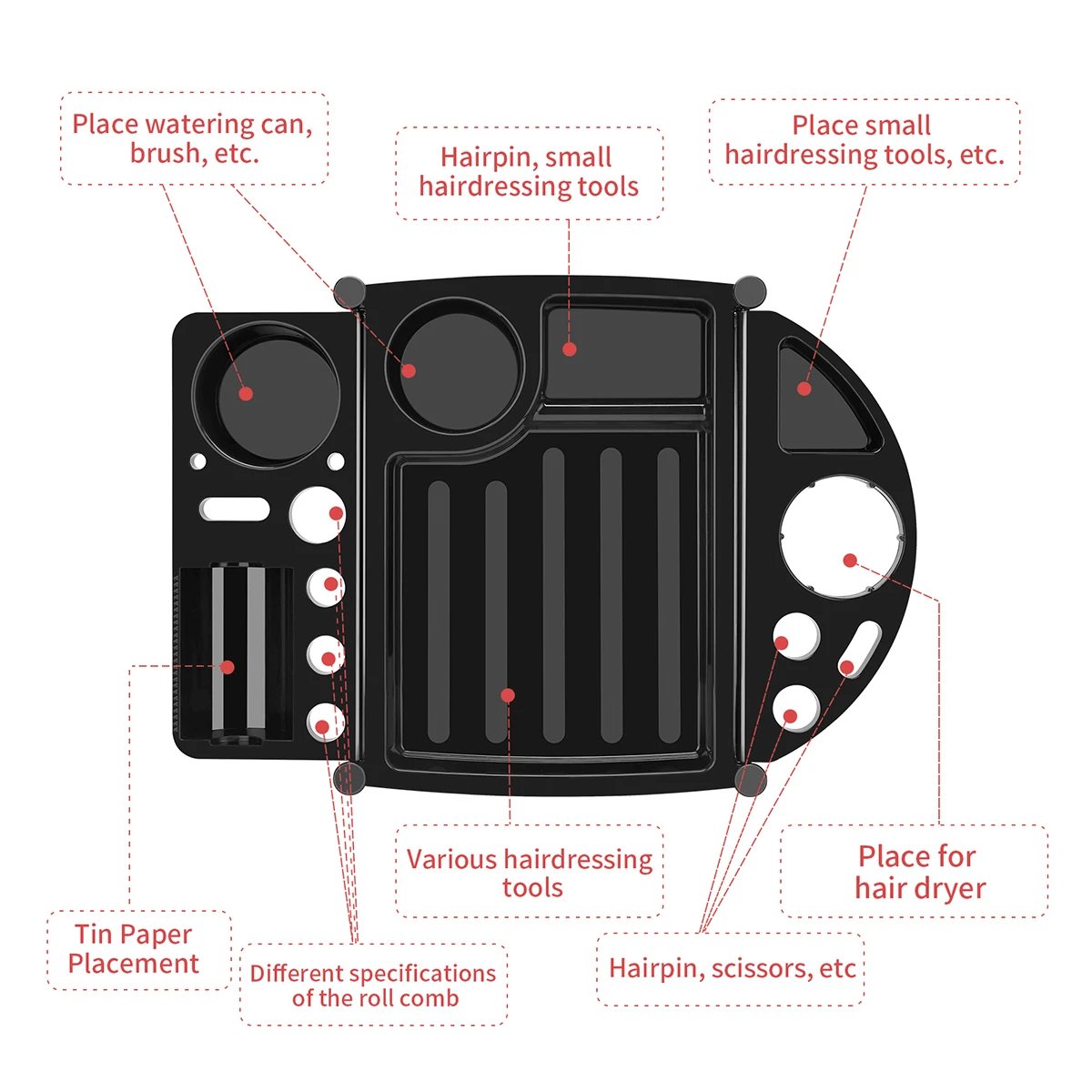 Place watering can, brush, etc.

Hairpin, small hairdressing tools

Place small hairdressing tools, etc.

Various hairdressing tools

Place for hair dryer

Tin Paper Placement

Different specifications of the roll comb

Hairpin, scissors, etc