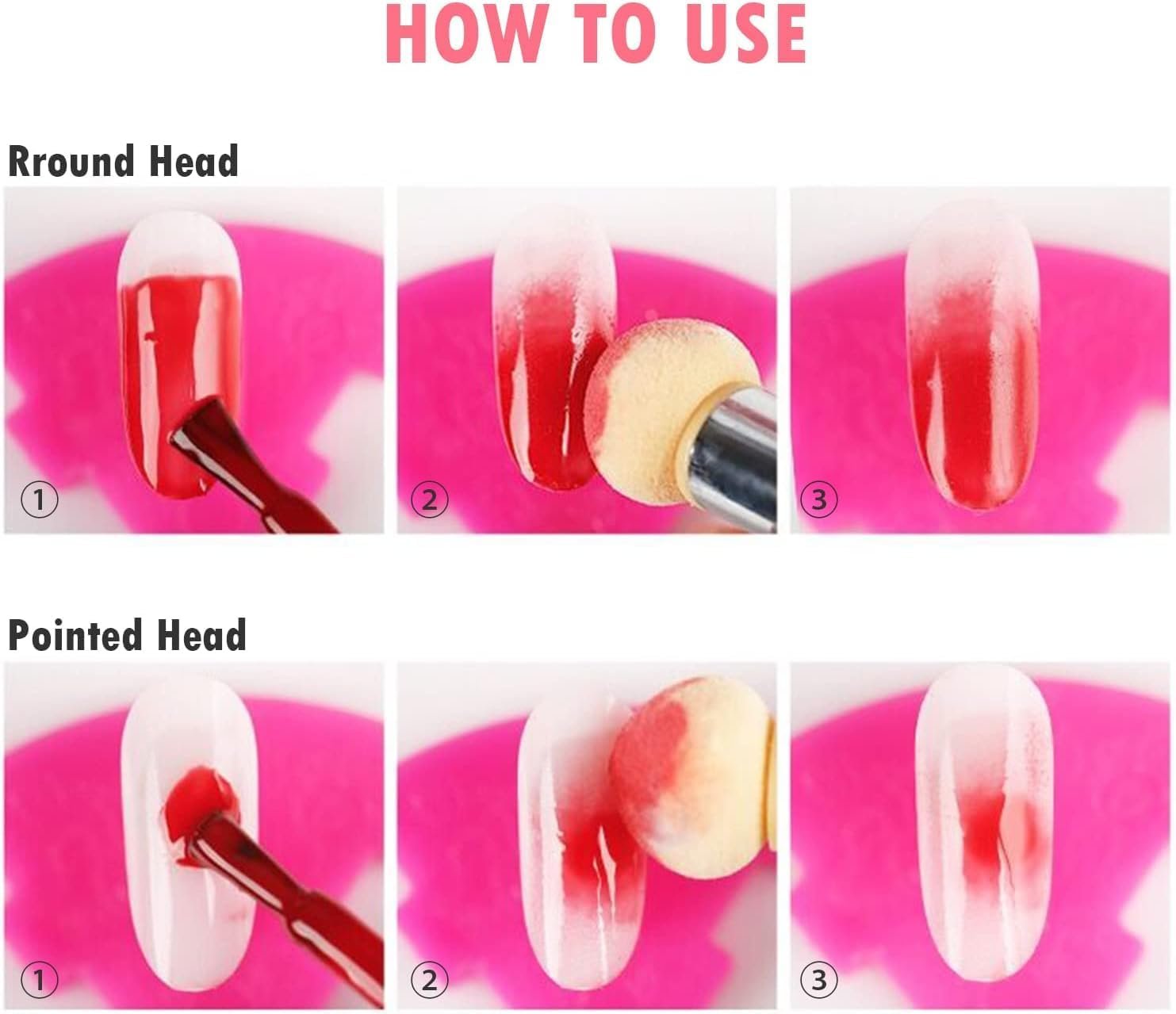 HOW TO USE

Rround Head

①

②

③

Pointed Head

①

②

③