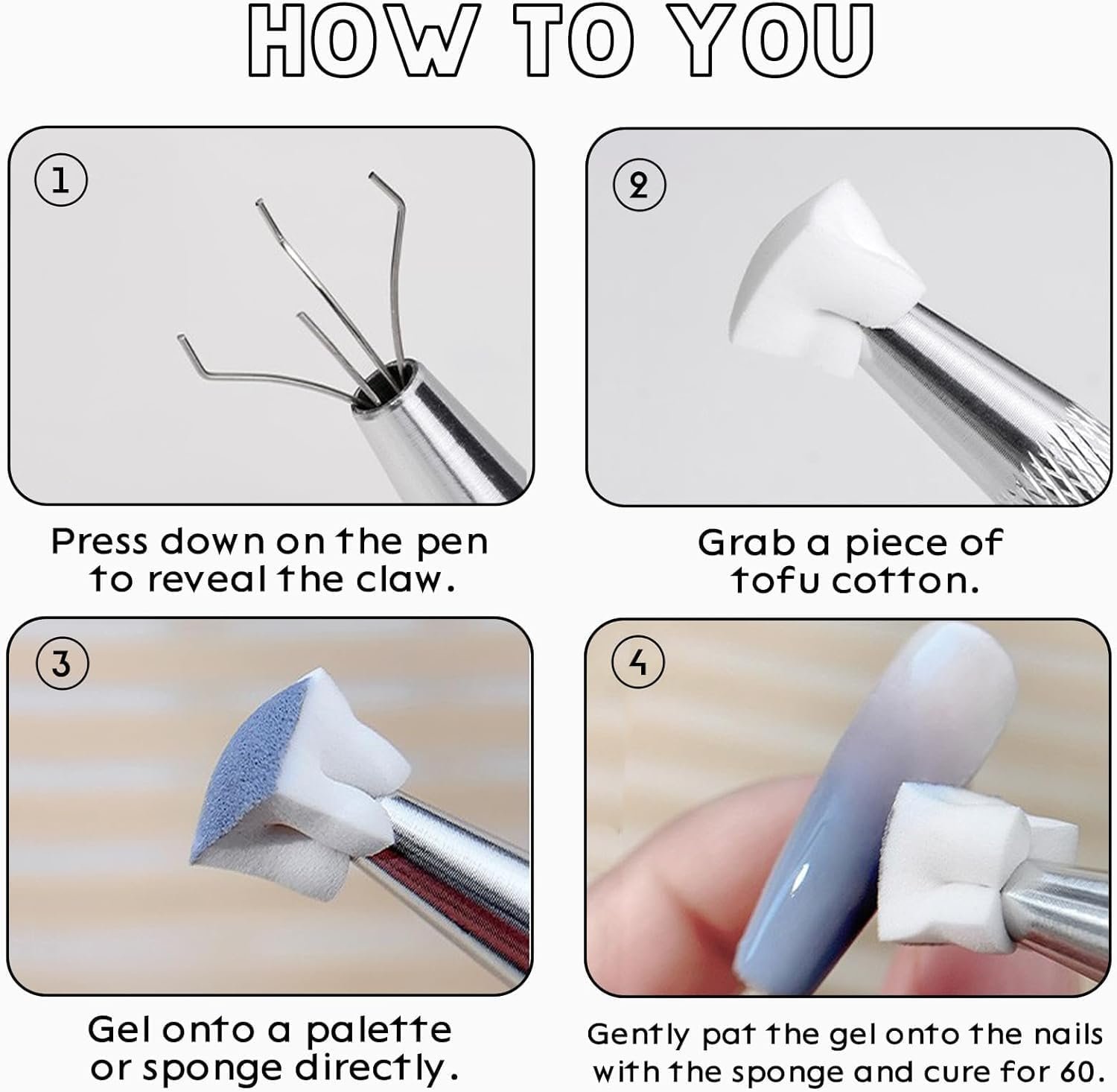 HOW TO YOU

1

Press down on the pen to reveal the claw.

2

Grab a piece of tofu cotton.

3

Gel onto a palette or sponge directly.

4

Gently pat the gel onto the nails with the sponge and cure for 60.