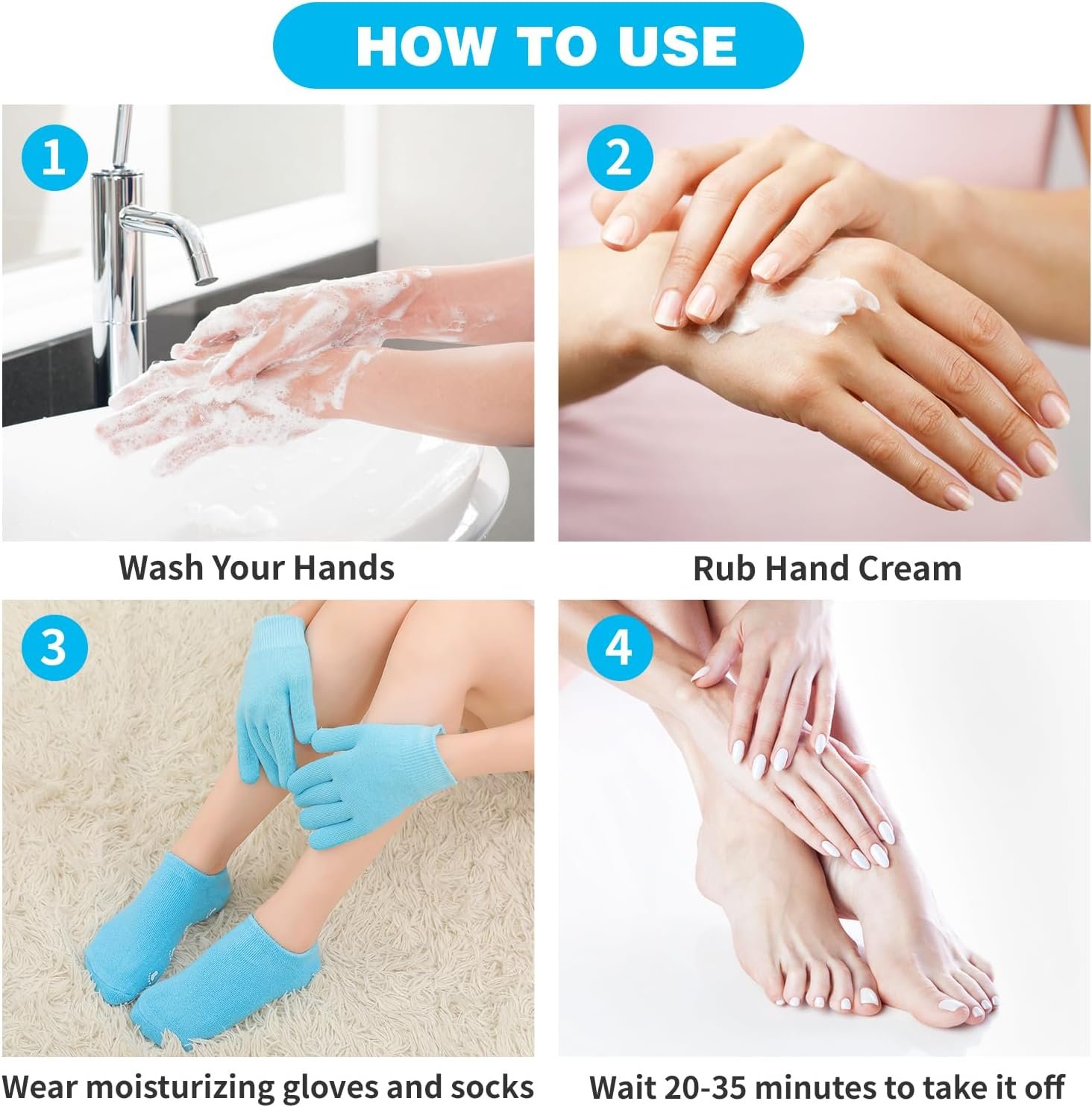 HOW TO USE

1

Wash Your Hands

2

Rub Hand Cream

3

Wear moisturizing gloves and socks

4

Wait 20-35 minutes to take it off