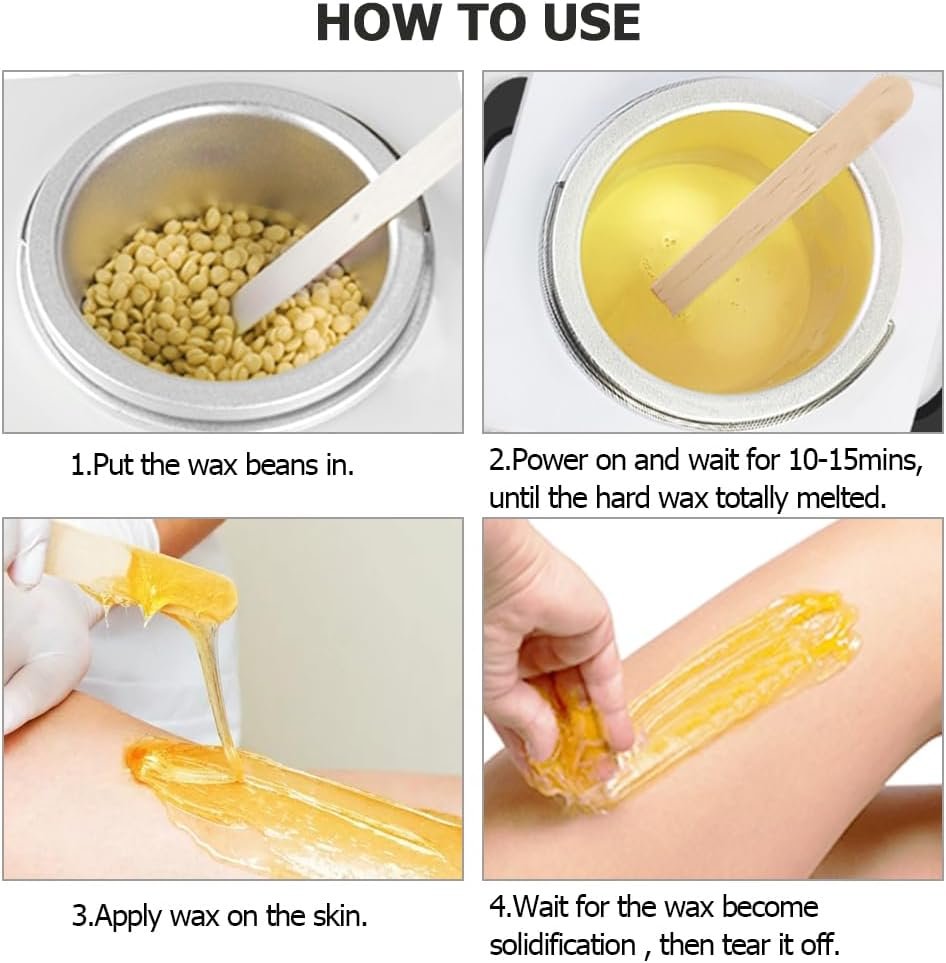 HOW TO USE

1.Put the wax beans in.

2.Power on and wait for 10-15mins, until the hard wax totally melted.

3.Apply wax on the skin.

4.Wait for the wax become solidification , then tear it off.